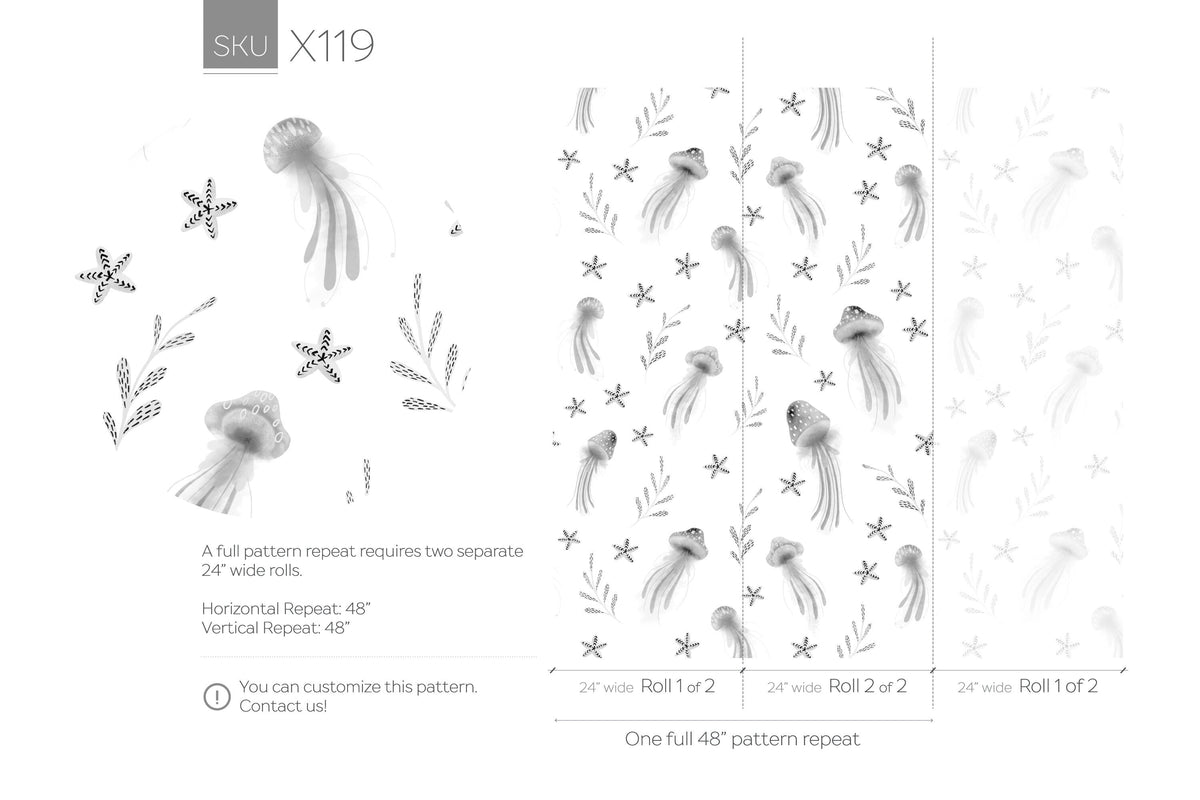 SKU X119

A full pattern repeat requires two separate 24” wide rolls.

Horizontal Repeat: 48”
Vertical Repeat: 48”

! You can customize this pattern. Contact us!

24” wide Roll 1 of 2

24” wide Roll 2 of 2

24” wide Roll 1 of 2

One full 48” pattern repeat